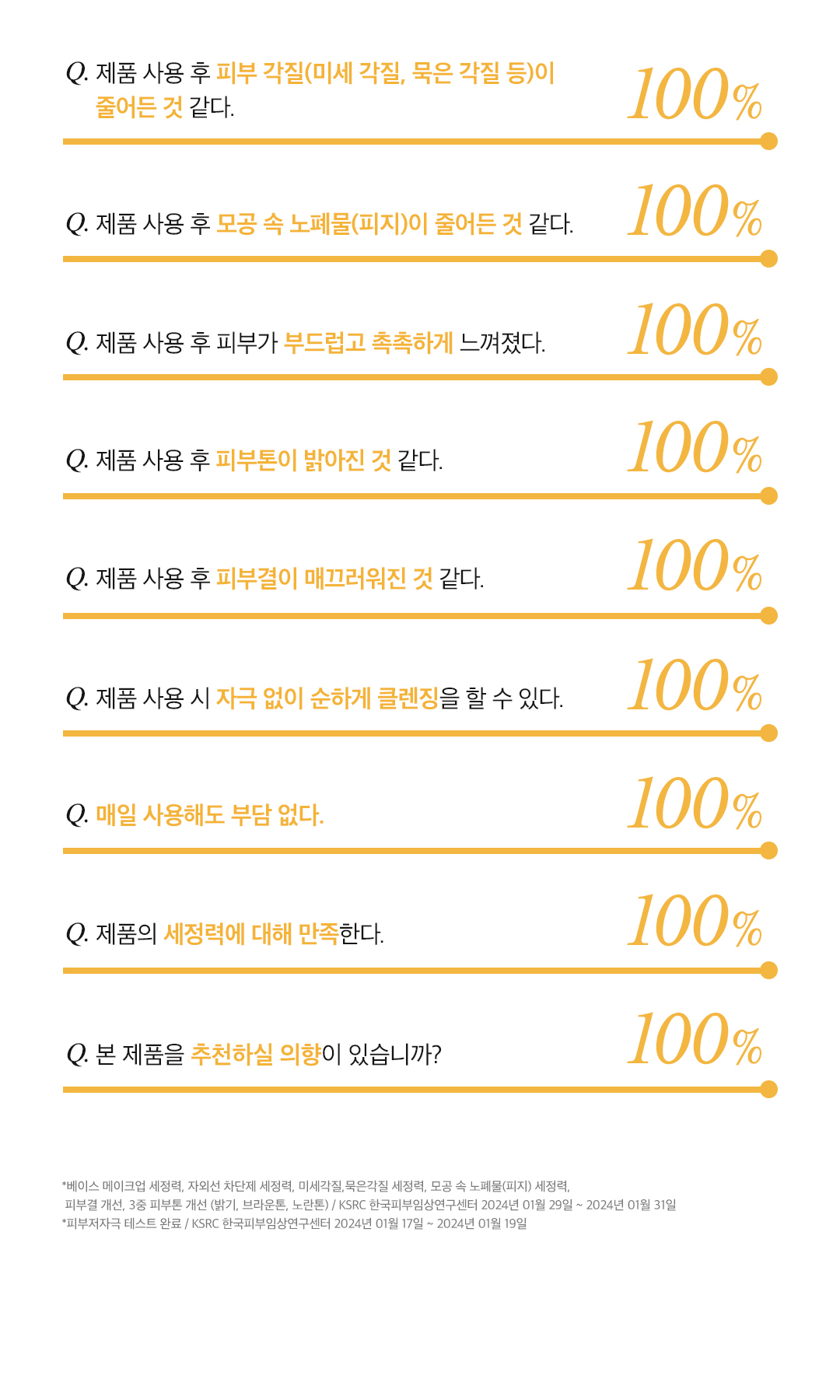 Q. 제품 사용 후 피부 각질(미세 각질, 묵은 각질 등)이 줄어든 것 같다.

100%

Q. 제품 사용 후 모공 속 노폐물(피지)이 줄어든 것 같다.

100%

Q. 제품 사용 후 피부가 부드럽고 촉촉하게 느껴졌다.

100%

Q. 제품 사용 후 피부톤이 밝아진 것 같다.

100%

Q. 제품 사용 후 피부결이 매끄러워진 것 같다.

100%

Q. 제품 사용 시 자극 없이 순하게 클렌징을 할 수 있다.

100%

Q. 매일 사용해도 부담 없다.

100%

Q. 제품의 세정력에 대해 만족한다.

100%

Q. 본 제품을 추천하실 의향이 있습니까?

100%

*베이스 메이크업 세정력, 자외선 차단제 세정력, 미세각질,묵은각질 세정력, 모공 속 노폐물(피지) 세정력, 피부결 개선, 3중 피부톤 개선 (밝기, 브라운톤, 노란톤) / KSRC 한국피부임상연구센터 2024년 01월 29일 ~ 2024년 01월 31일
*피부저자극 테스트 완료 / KSRC 한국피부임상연구센터 2024년 01월 17일 ~ 2024년 01월 19일